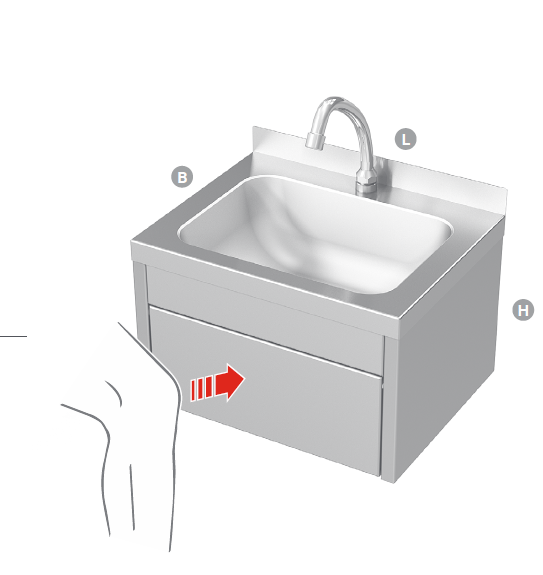 B

L

H